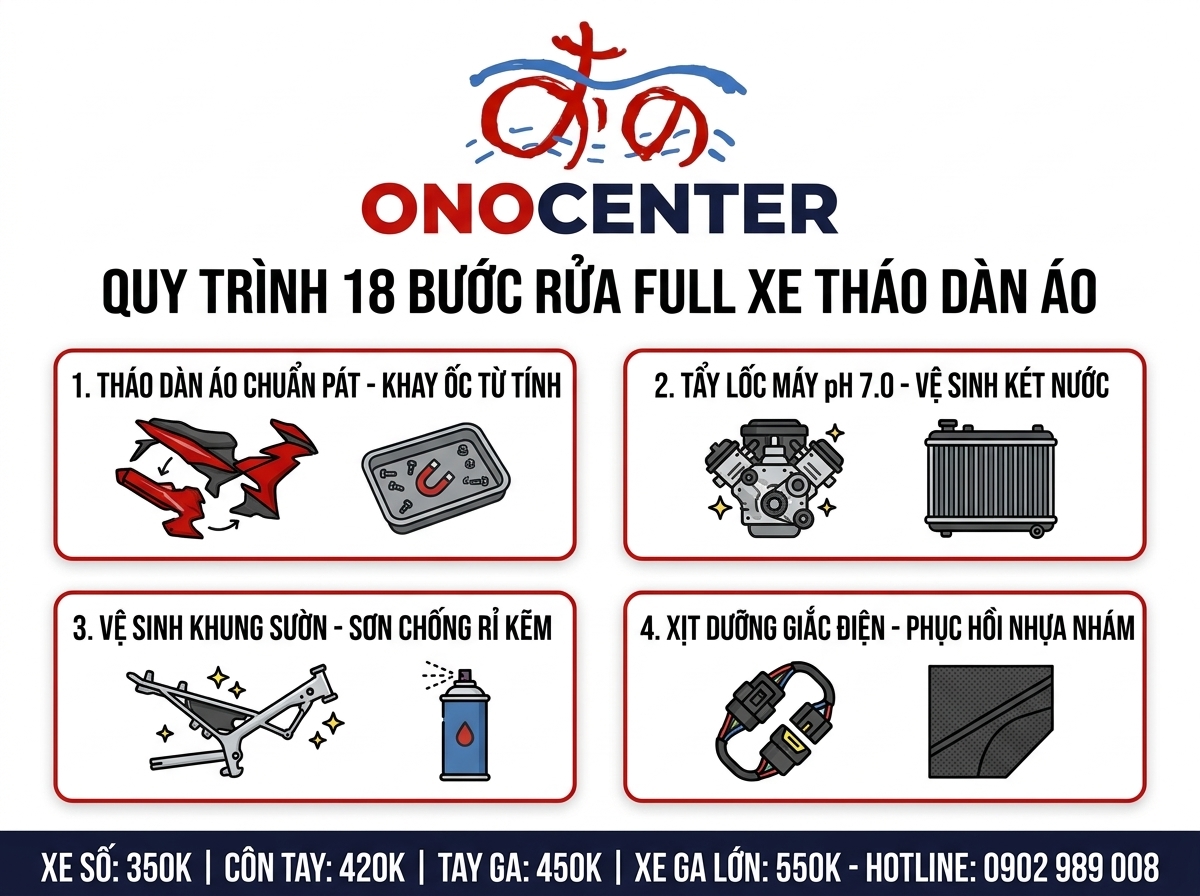 ONOCENTER

QUY TRÌNH 18 BƯỚC RỬA FULL XE THÁO DÀN ÁO

1. THÁO DÀN ÁO CHUẨN PÁT - KHAY ỐC TỪ TÍNH

2. TẨY LỐC MÁY pH 7.0 - VỆ SINH KÉT NƯỚC

3. VỆ SINH KHUNG SƯỜN - SƠN CHỐNG RỈ KẼM

4. XỊT DƯỠNG GIẮC ĐIỆN - PHỤC HỒI NHỰA NHÁM

XE SỐ: 350K | CÔN TAY: 420K | TAY GA: 450K | XE GA LỚN: 550K - HOTLINE: 0902 989 008